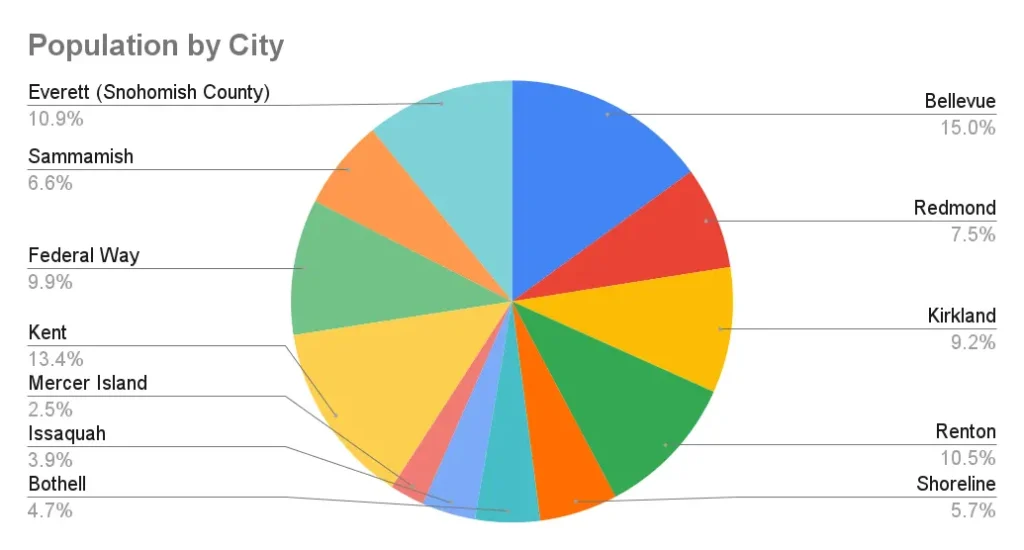 Population by City

Everett (Snohomish County)
10.9%

Sammamish
6.6%

Federal Way
9.9%

Kent
13.4%

Mercer Island
2.5%

Issaquah
3.9%

Bothell
4.7%

Bellevue
15.0%

Redmond
7.5%

Kirkland
9.2%

Renton
10.5%

Shoreline
5.7%